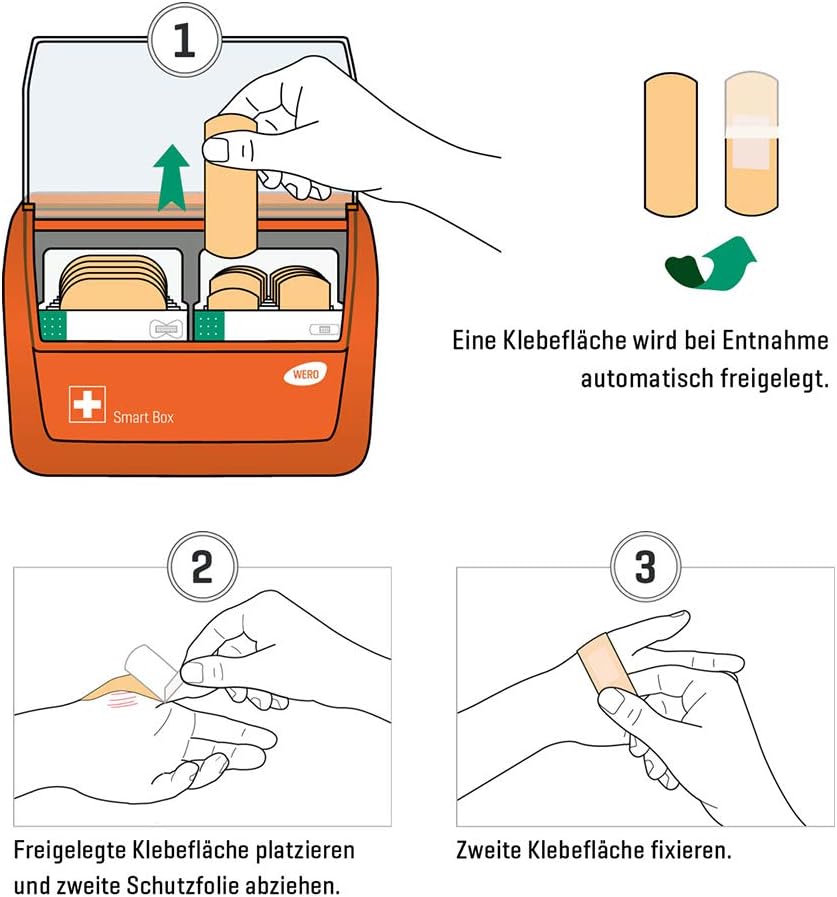 1

WERO

Smart Box

Eine Klebefläche wird bei Entnahme automatisch freigelegt.

2

Freigelegte Klebefläche platzieren und zweite Schutzfolie abziehen.

3

Zweite Klebefläche fixieren.